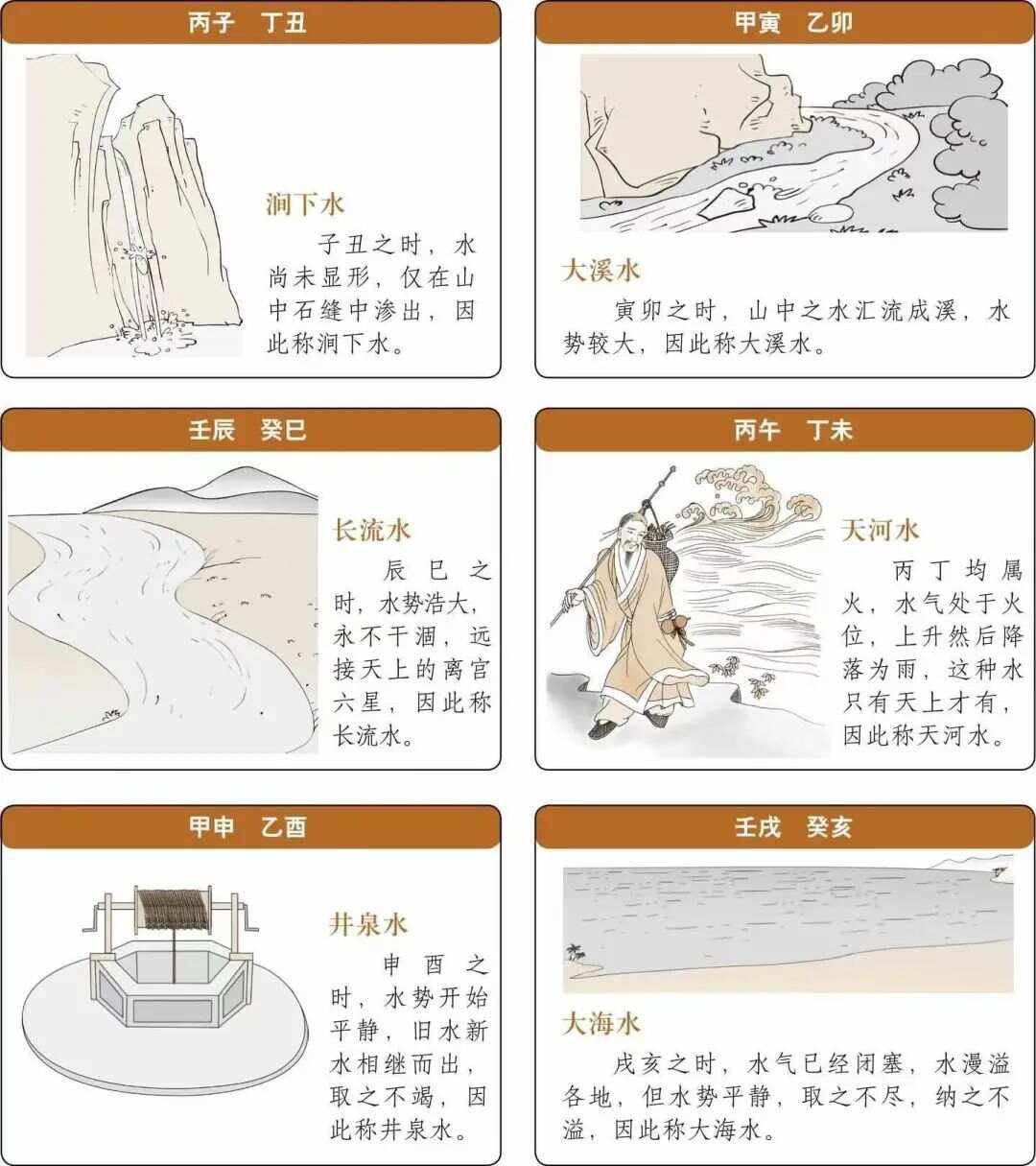 丙子　丁丑

涧下水

子丑之时，水尚未显形，仅在山中石缝中渗出，因此称涧下水。

甲寅　乙卯

大溪水

寅卯之时，山中之水汇流成溪，水势较大，因此称大溪水。

壬辰　癸巳

长流水

辰巳之时，水势浩大，永不干涸，远接天上的离宫六星，因此称长流水。

丙午　丁未

天河水

丙丁均属火，水气处于火位，上升然后降落为雨，这种水只有天上才有，因此称天河水。

甲申　乙酉

井泉水

申酉之时，水势开始平静，旧水新水相继而出，取之不竭，因此称井泉水。

壬戌　癸亥

大海水

戌亥之时，水气已经闭塞，水漫溢各地，但水势平静，取之不尽，纳之不溢，因此称大海水。