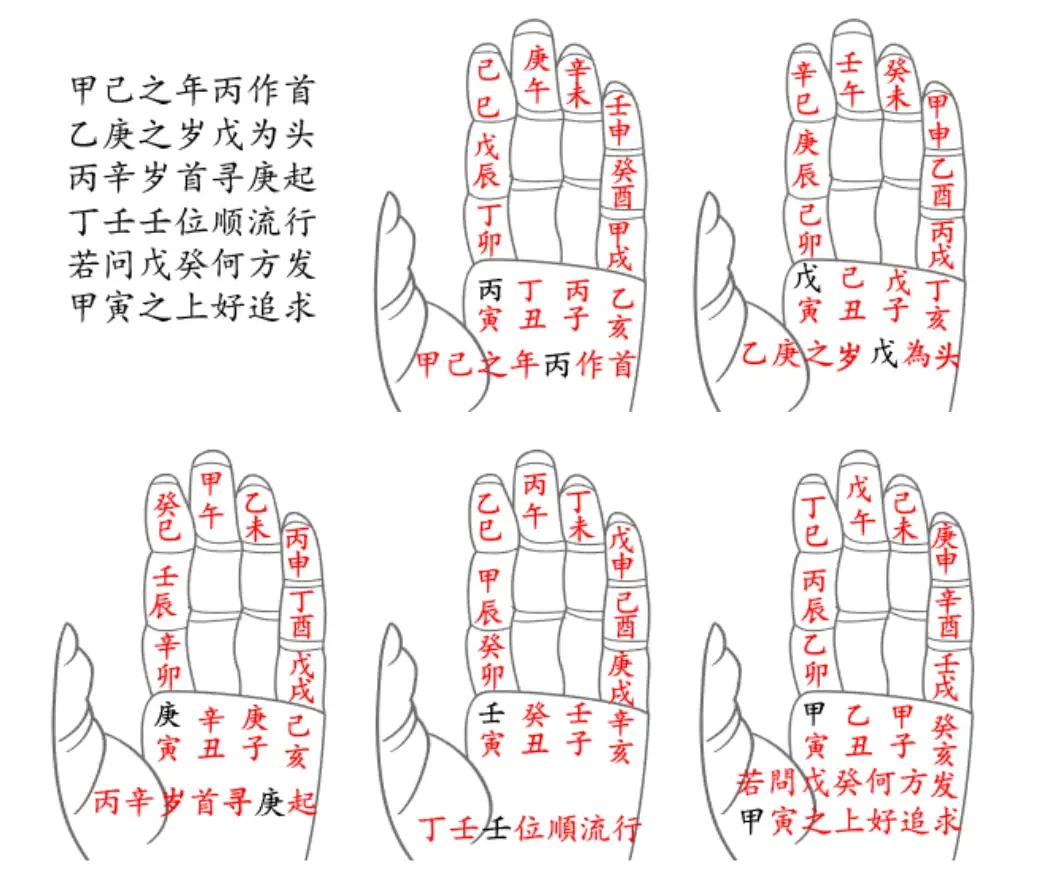 甲己之年丙作首
乙庚之岁戊为头
丙辛岁首寻庚起
丁壬壬位顺流行
若问戊癸何方发
甲寅之上好追求

己巳 庚午 辛未 壬申
戊辰 癸酉
丁卯 甲戌
丙寅 丁丑 丙子 乙亥
甲己之年丙作首

辛巳 壬午 癸未 甲申
庚辰 乙酉
己卯 丙戌
戊寅 己丑 戊子 丁亥
乙庚之岁戊為头

癸巳 甲午 乙未 丙申
壬辰 丁酉
辛卯 戊戌
庚寅 辛丑 庚子 己亥
丙辛岁首寻庚起

乙巳 丙午 丁未 戊申
甲辰 己酉
癸卯 庚戌
壬寅 癸丑 壬子 辛亥
丁壬壬位顺流行

丁巳 戊午 己未 庚申
丙辰 辛酉
乙卯 壬戌
甲寅 乙丑 甲子 癸亥
若問戊癸何方发
甲寅之上好追求